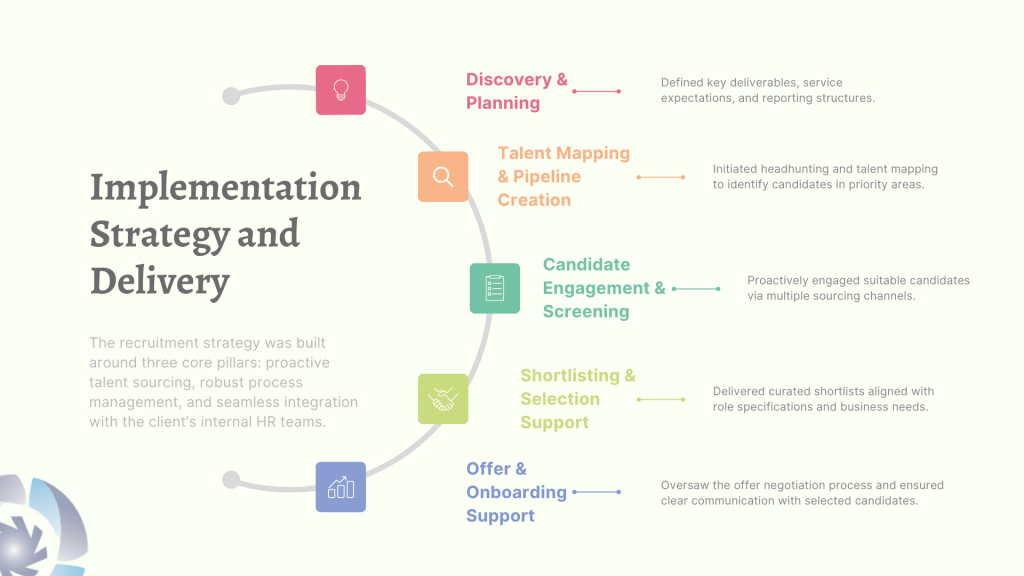 Implementation Strategy and Delivery

The recruitment strategy was built around three core pillars: proactive talent sourcing, robust process management, and seamless integration with the client's internal HR teams.

Discovery & Planning

Defined key deliverables, service expectations, and reporting structures.

Talent Mapping & Pipeline Creation

Initiated headhunting and talent mapping to identify candidates in priority areas.

Candidate Engagement & Screening

Proactively engaged suitable candidates via multiple sourcing channels.

Shortlisting & Selection Support

Delivered curated shortlists aligned with role specifications and business needs.

Offer & Onboarding Support

Oversaw the offer negotiation process and ensured clear communication with selected candidates.